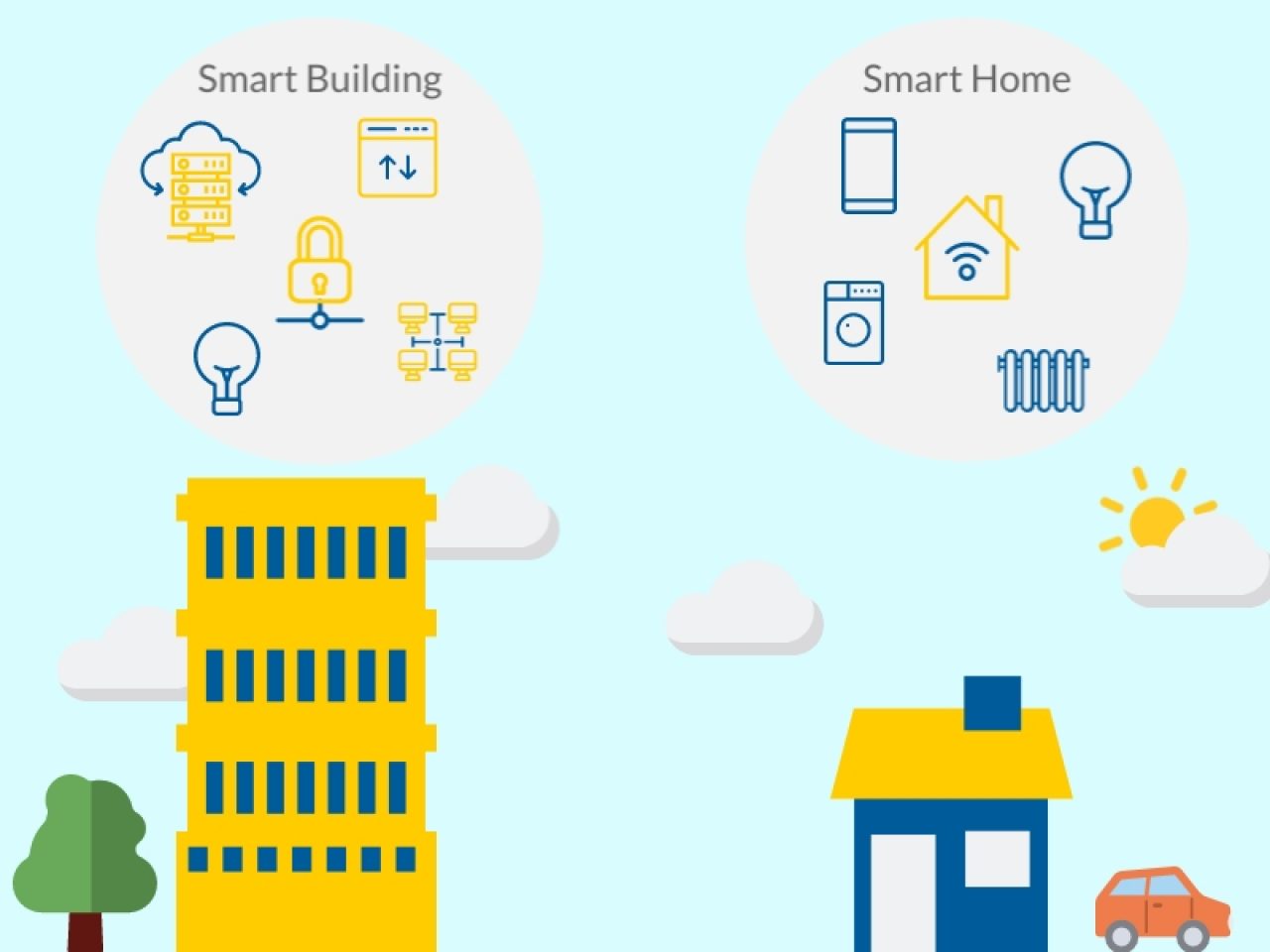 Smart Building

Smart Home