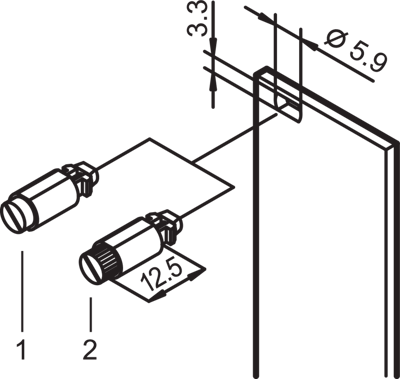 3.3
Ø 5.9
12.5
1
2