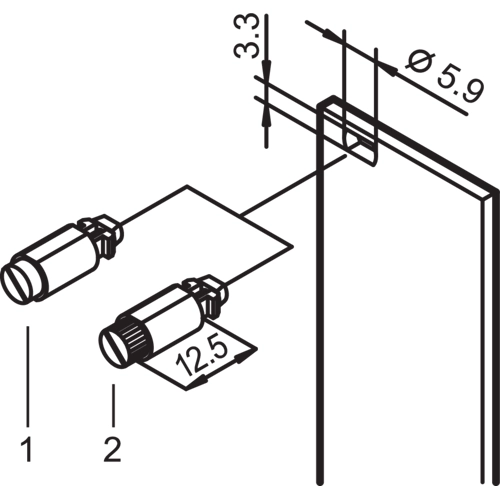 3.3
Ø 5.9
12.5
1
2