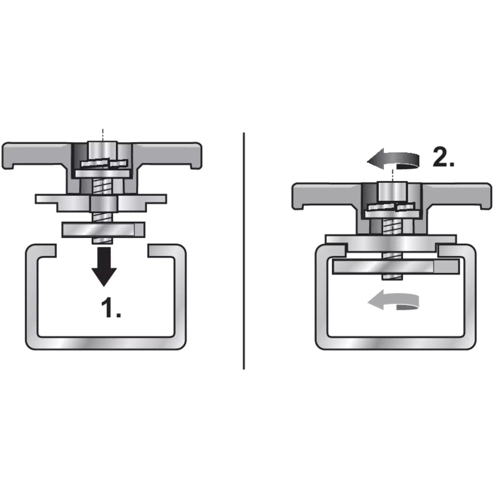 1.

2.