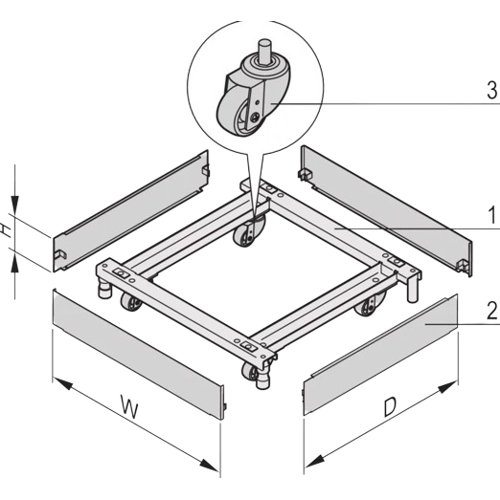 3
H
1
2
W
D