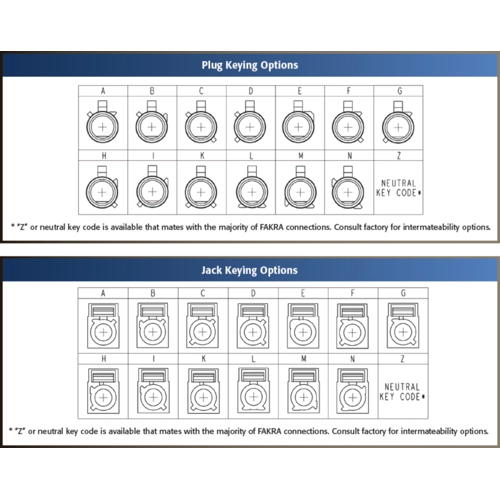 Plug Keying Options

| A | B | C | D | E | F | G |
|---|---|---|---|---|---|---|
| | | | | | | |
| H | I | K | L | M | N | Z |
| | | | | | | NEUTRAL KEY CODE* |

* "Z" or neutral key code is available that mates with the majority of FAKRA connections. Consult factory for intermateability options.

Jack Keying Options

| A | B | C | D | E | F | G |
|---|---|---|---|---|---|---|
| | | | | | | |
| H | I | K | L | M | N | Z |
| | | | | | | NEUTRAL KEY CODE* |

* "Z" or neutral key code is available that mates with the majority of FAKRA connections. Consult factory for intermateability options.