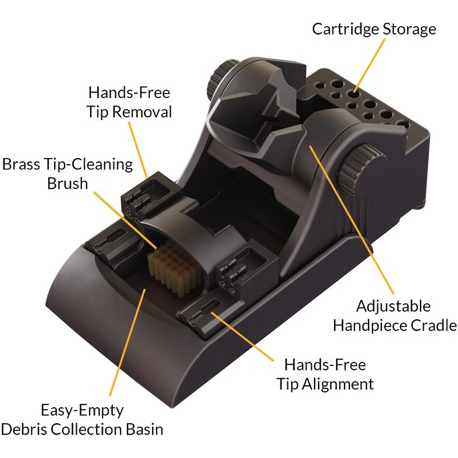 Cartridge Storage

Hands-Free
Tip Removal

Brass Tip-Cleaning
Brush

Adjustable
Handpiece Cradle

Hands-Free
Tip Alignment

Easy-Empty
Debris Collection Basin