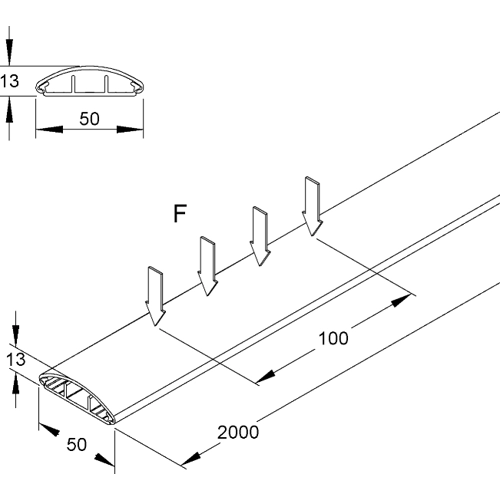 13
50
F
100
13
50
2000