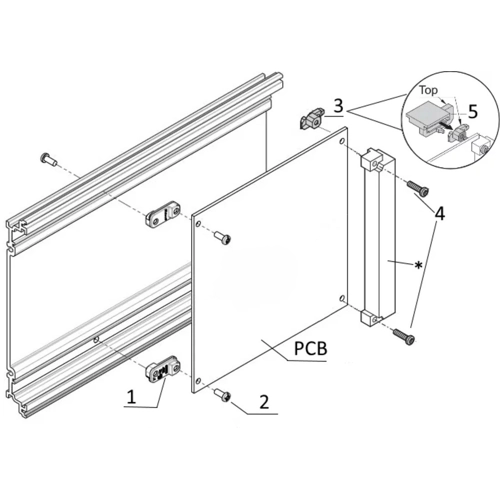 Top
3
5
4
*
PCB
1
2