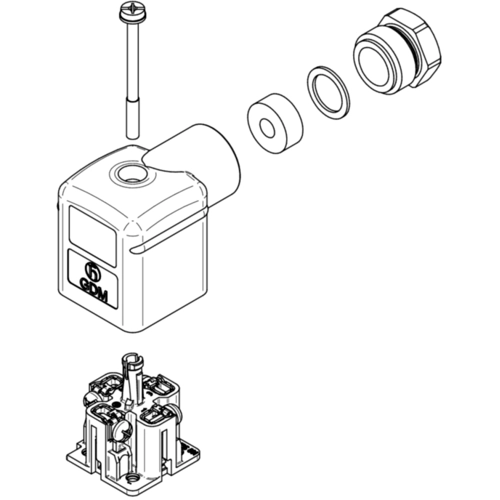 GDM