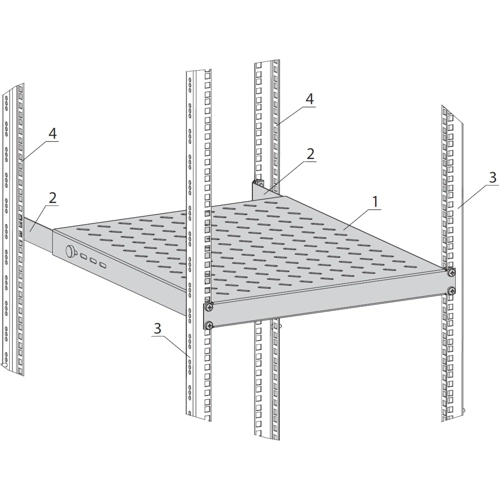 4
4
2
2
1
3
3