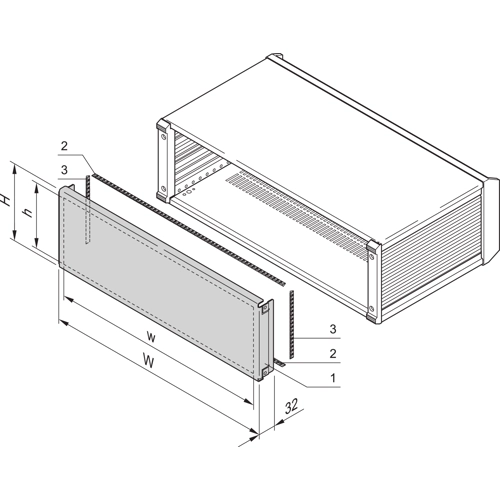 2
3
H
h
w
W
3
2
1
32