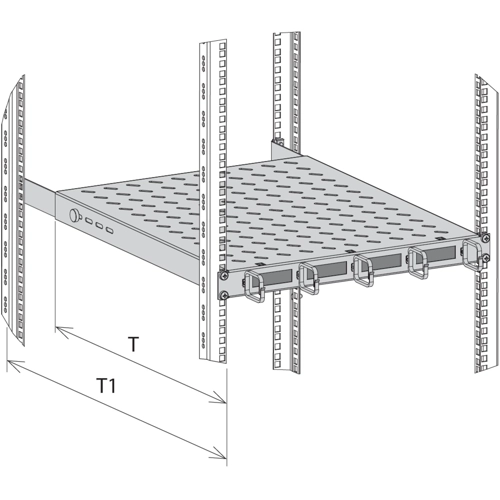 T

T1