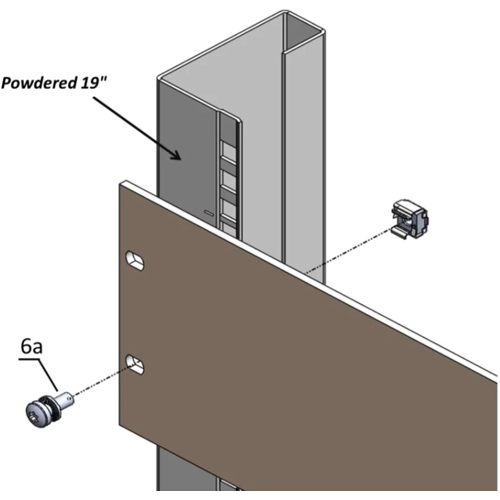 Powdered 19"

6a